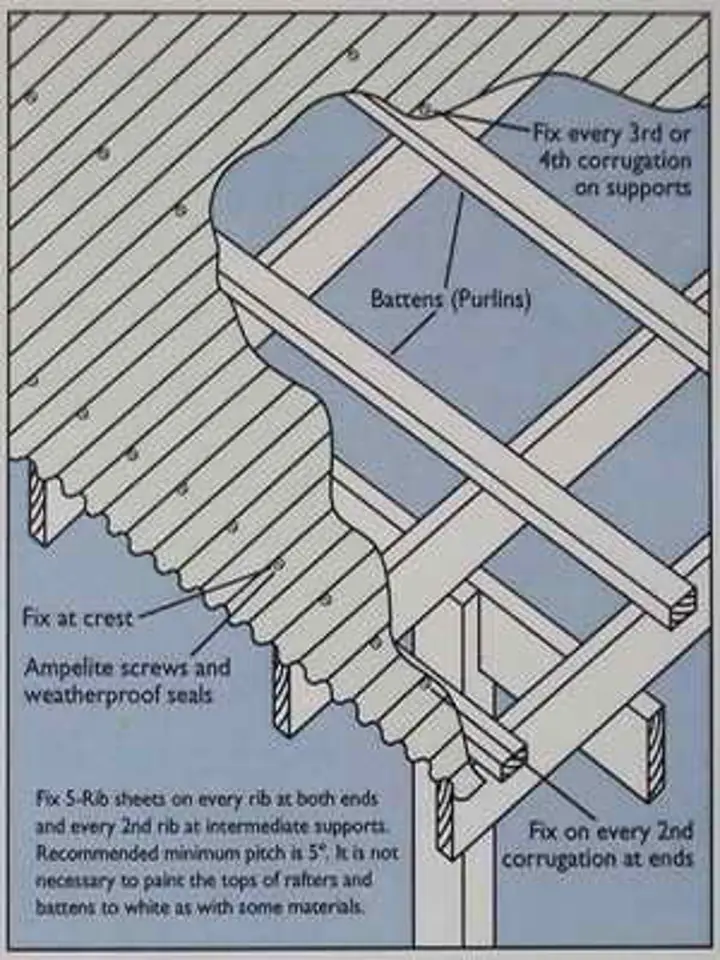 Fix every 3rd or 4th corrugation on supports

Battens (Purlins)

Fix at crest

Ampelite screws and weatherproof seals

Fix 5-Rib sheets on every rib at both ends and every 2nd rib at intermediate supports. Recommended minimum pitch is 5°. It is not necessary to paint the tops of rafters and battens to white as with some materials.

Fix on every 2nd corrugation at ends